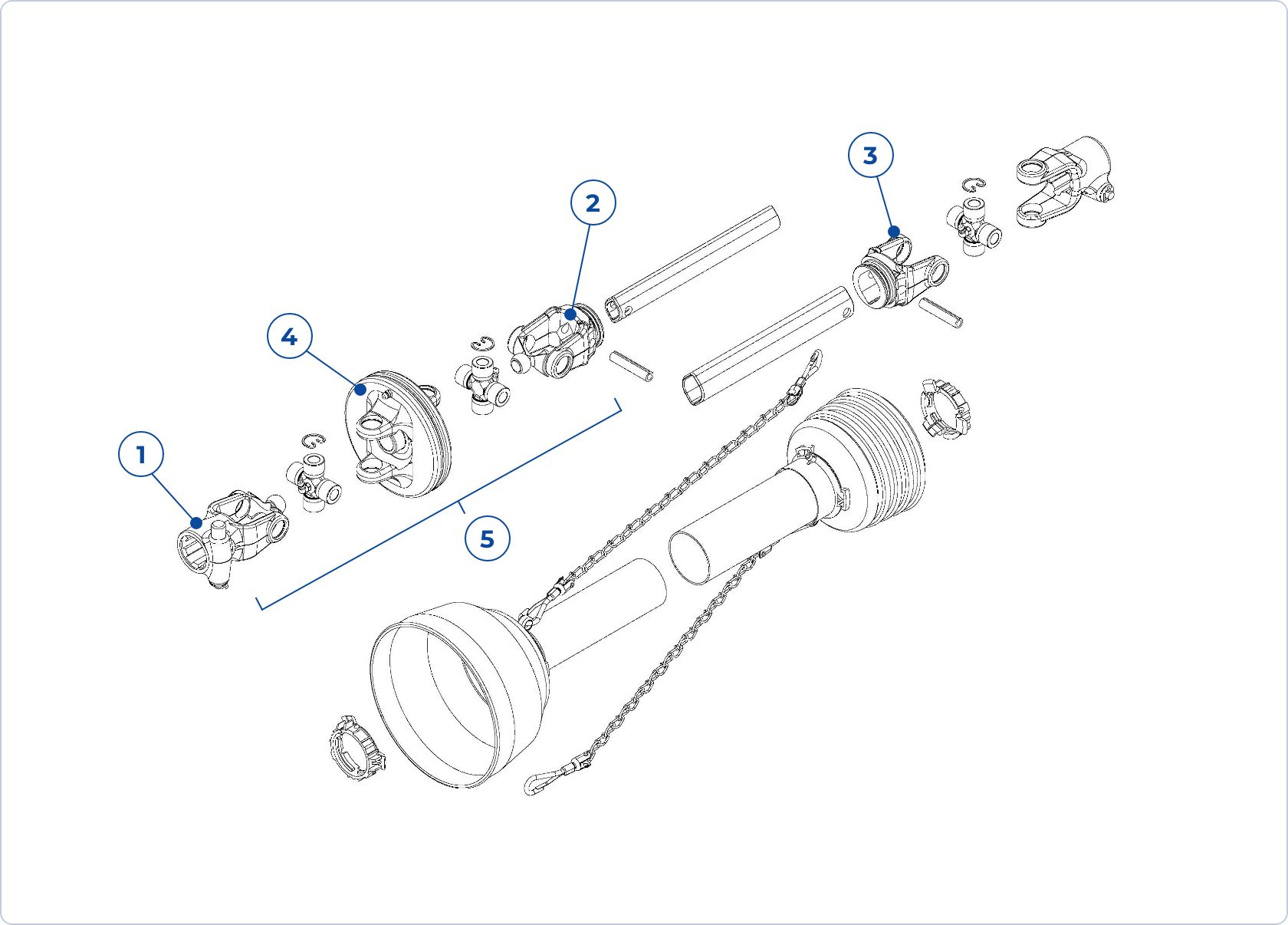 3
2
4
1
5