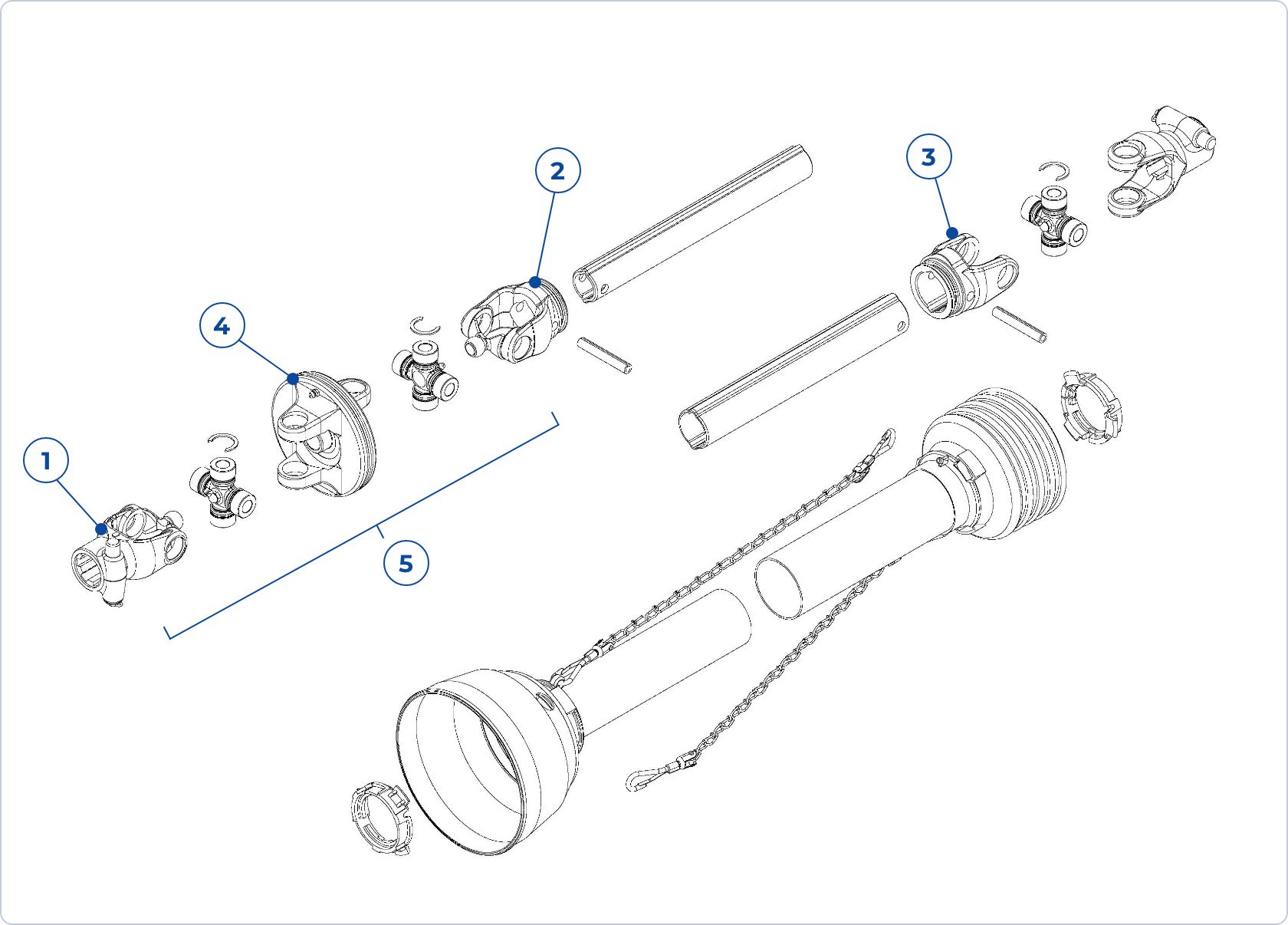 2
3
4
1
5