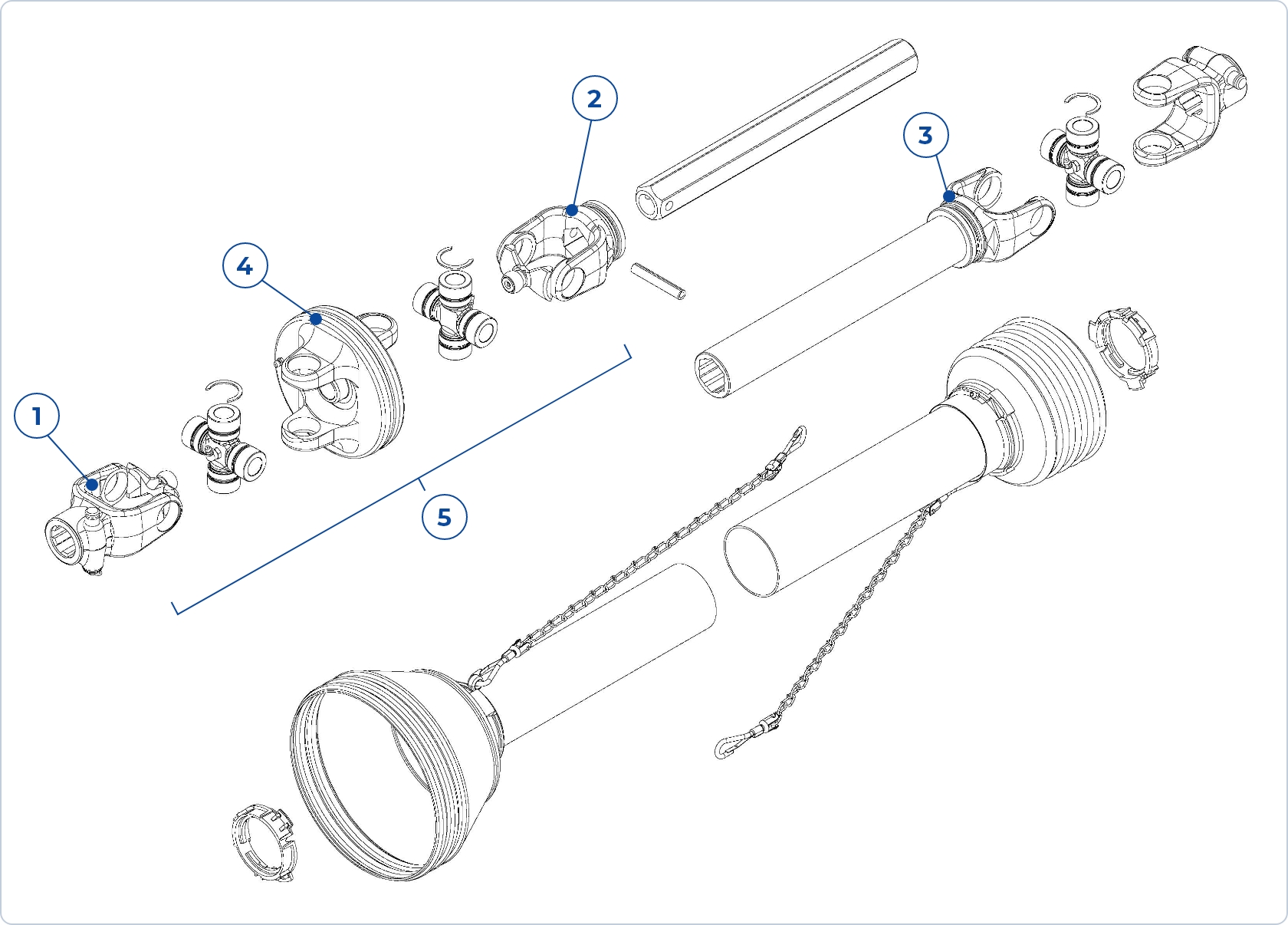 2
3
4
1
5