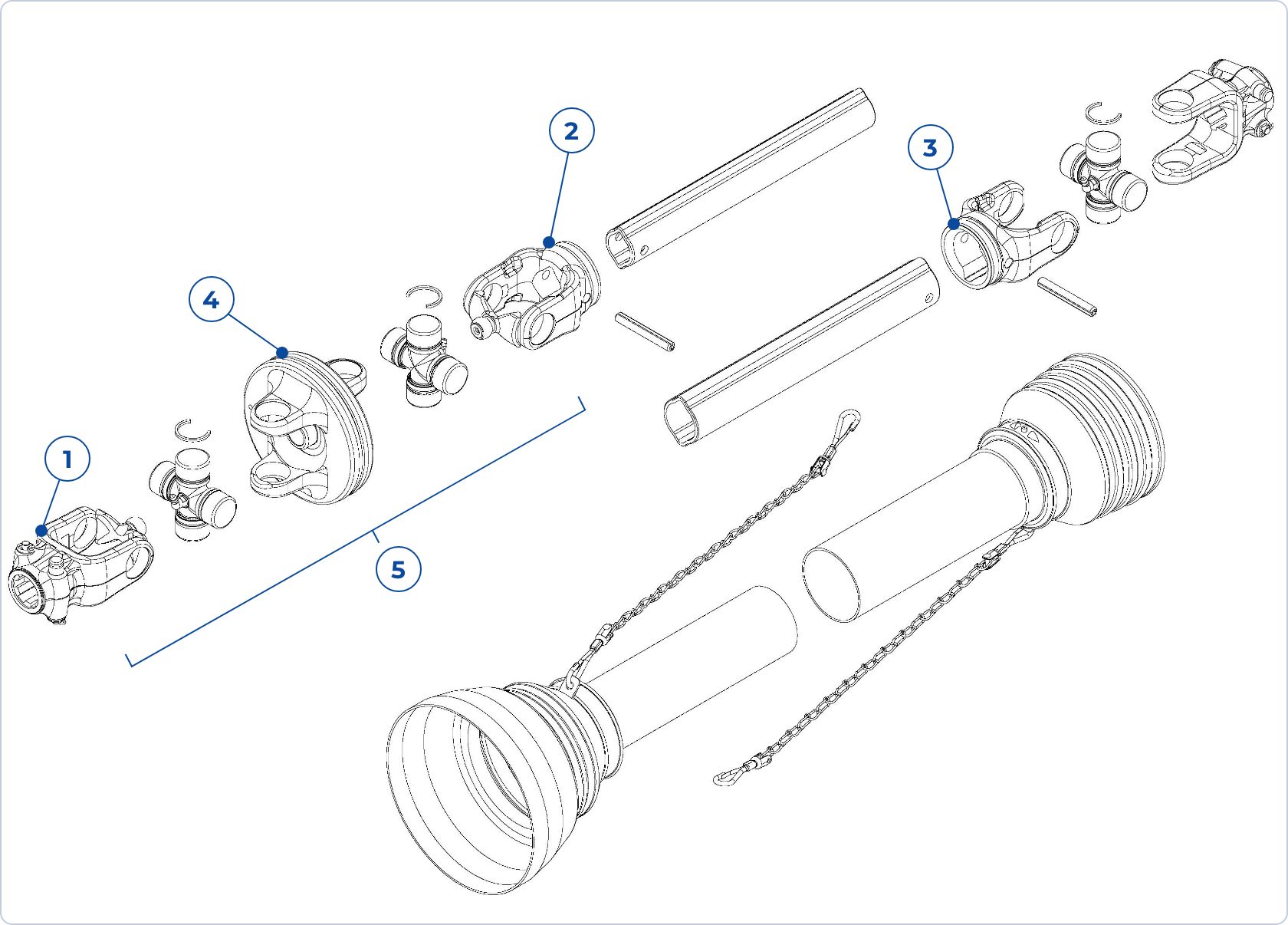 2
3
4
1
5