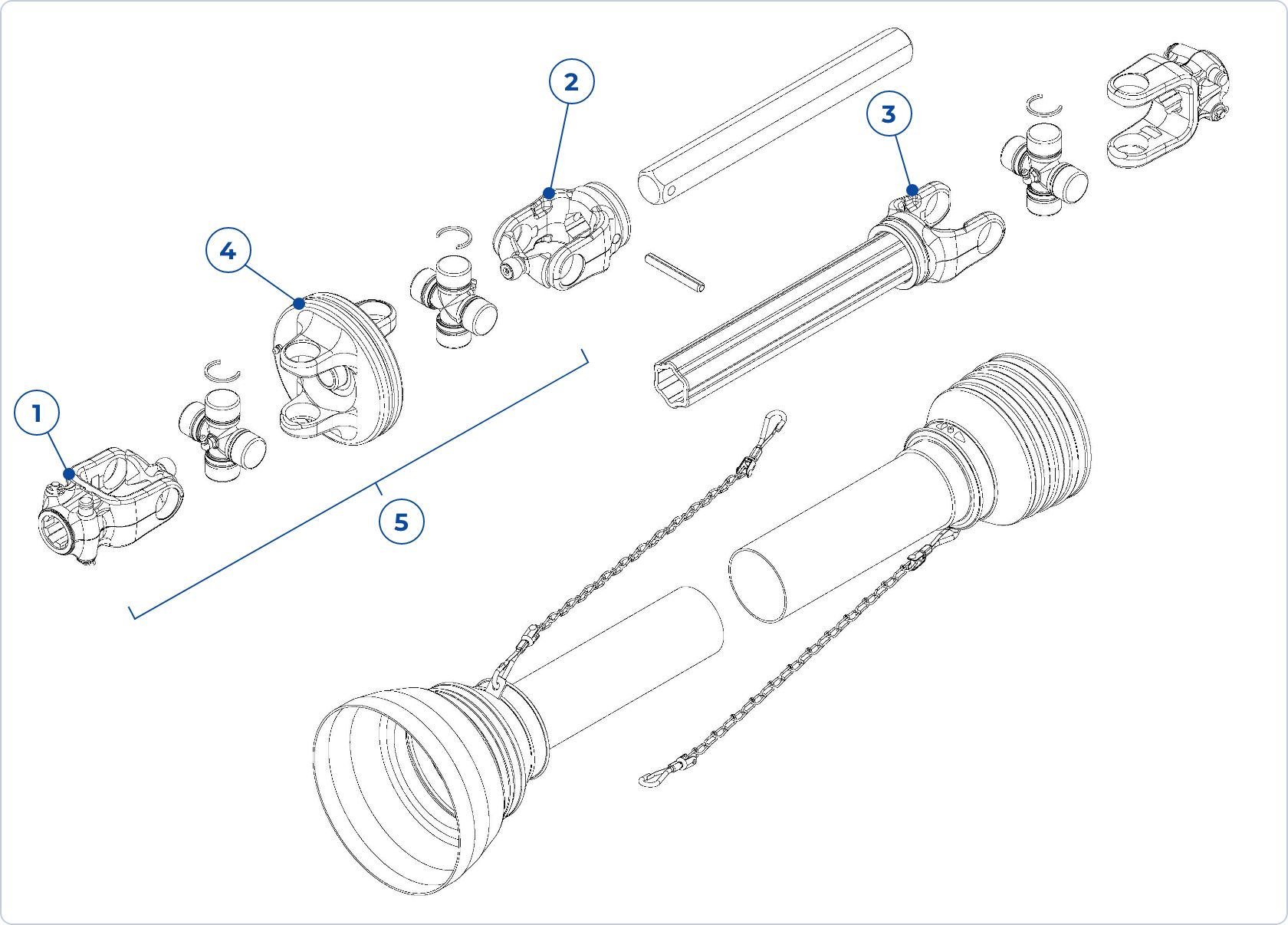 2
3
4
1
5