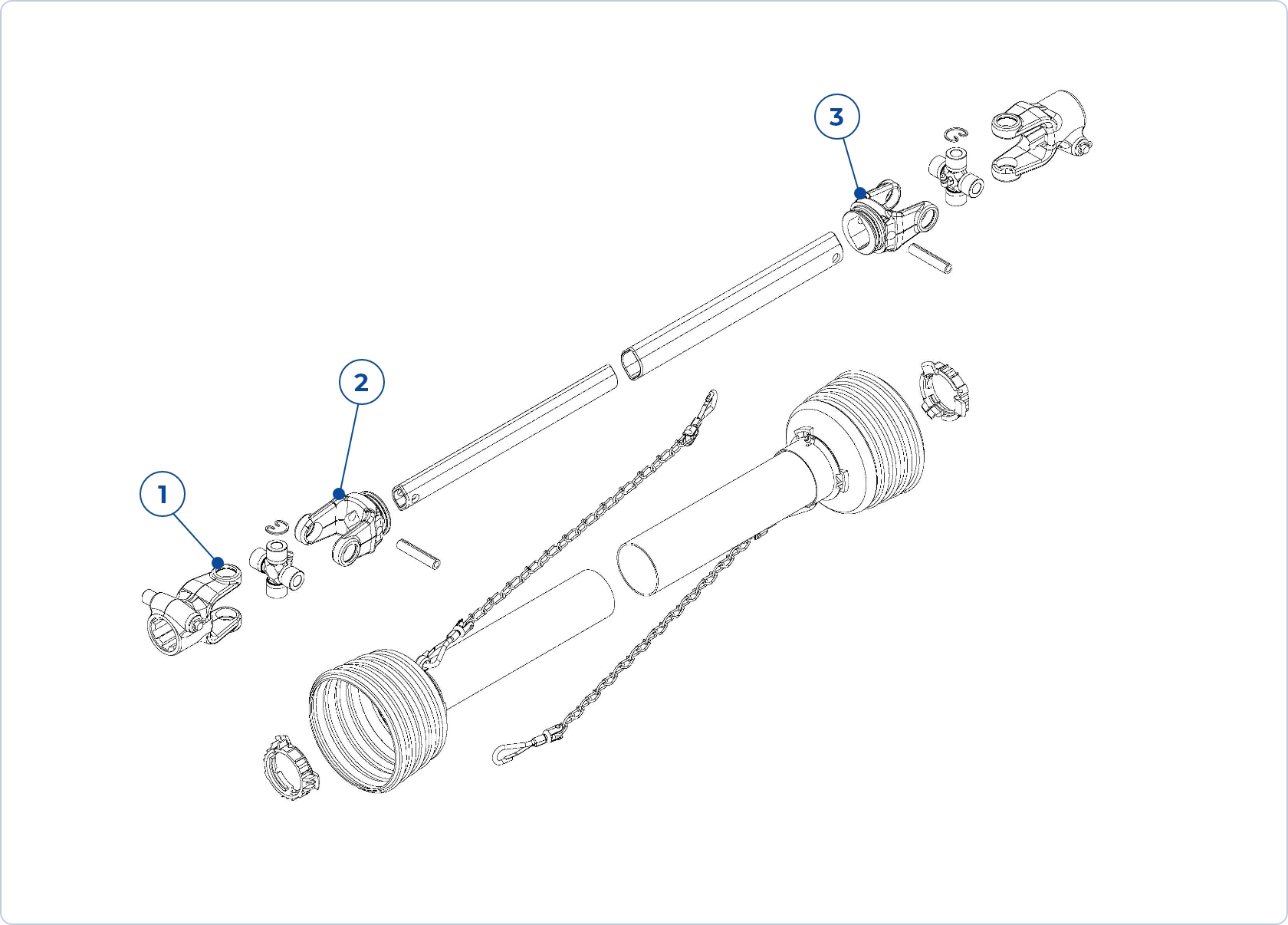 3

2

1