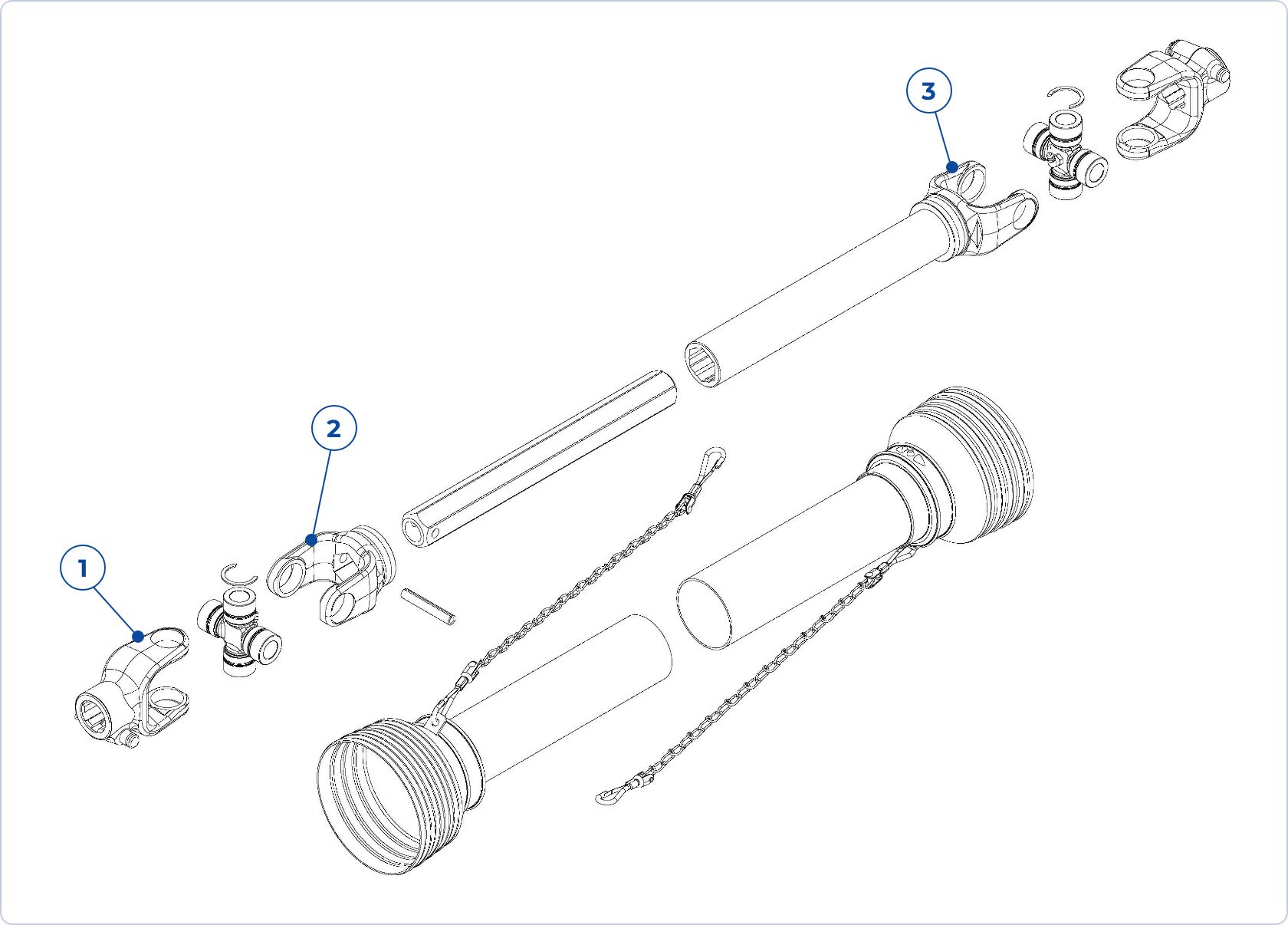 3

2

1