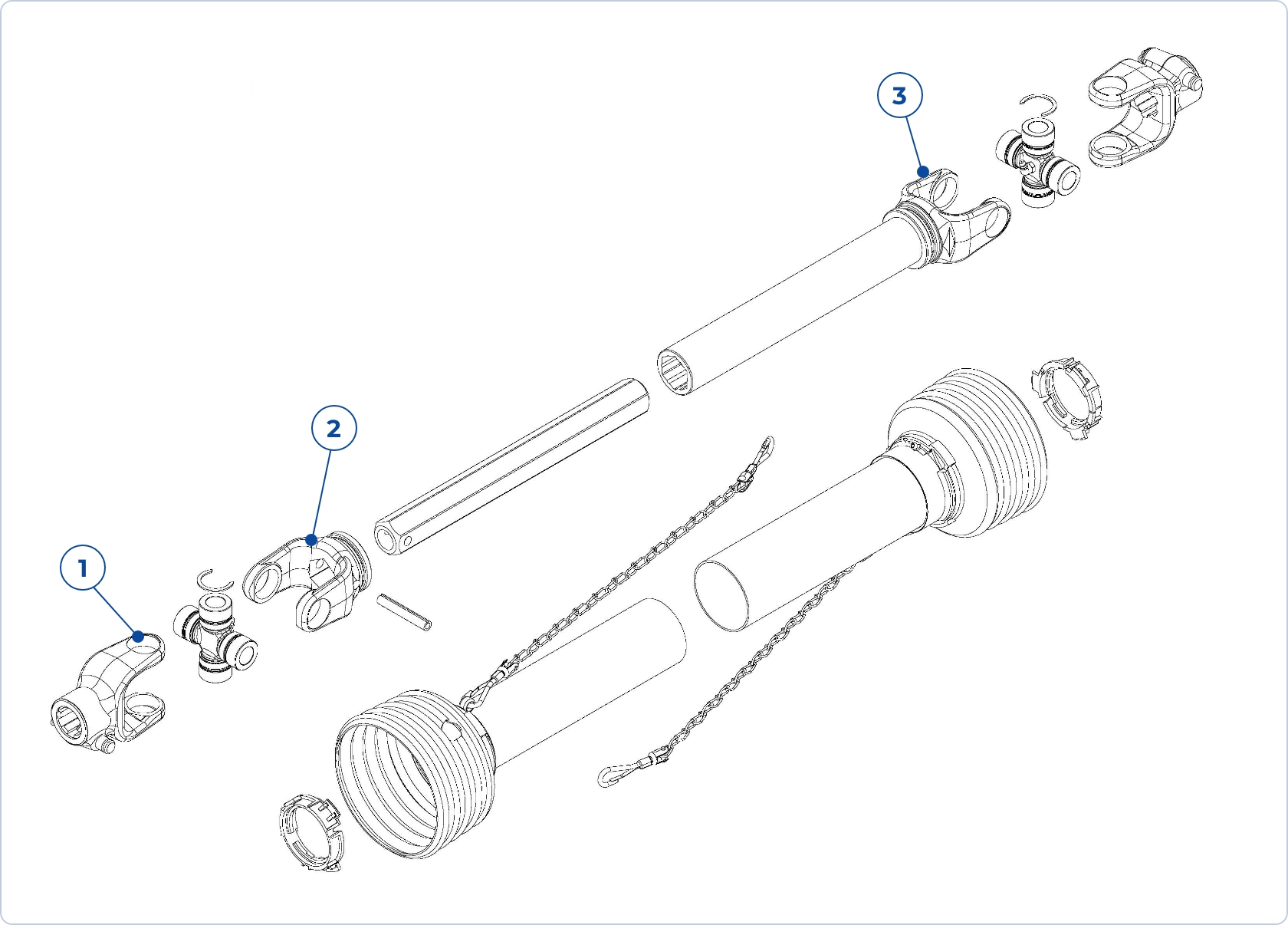 3
2
1